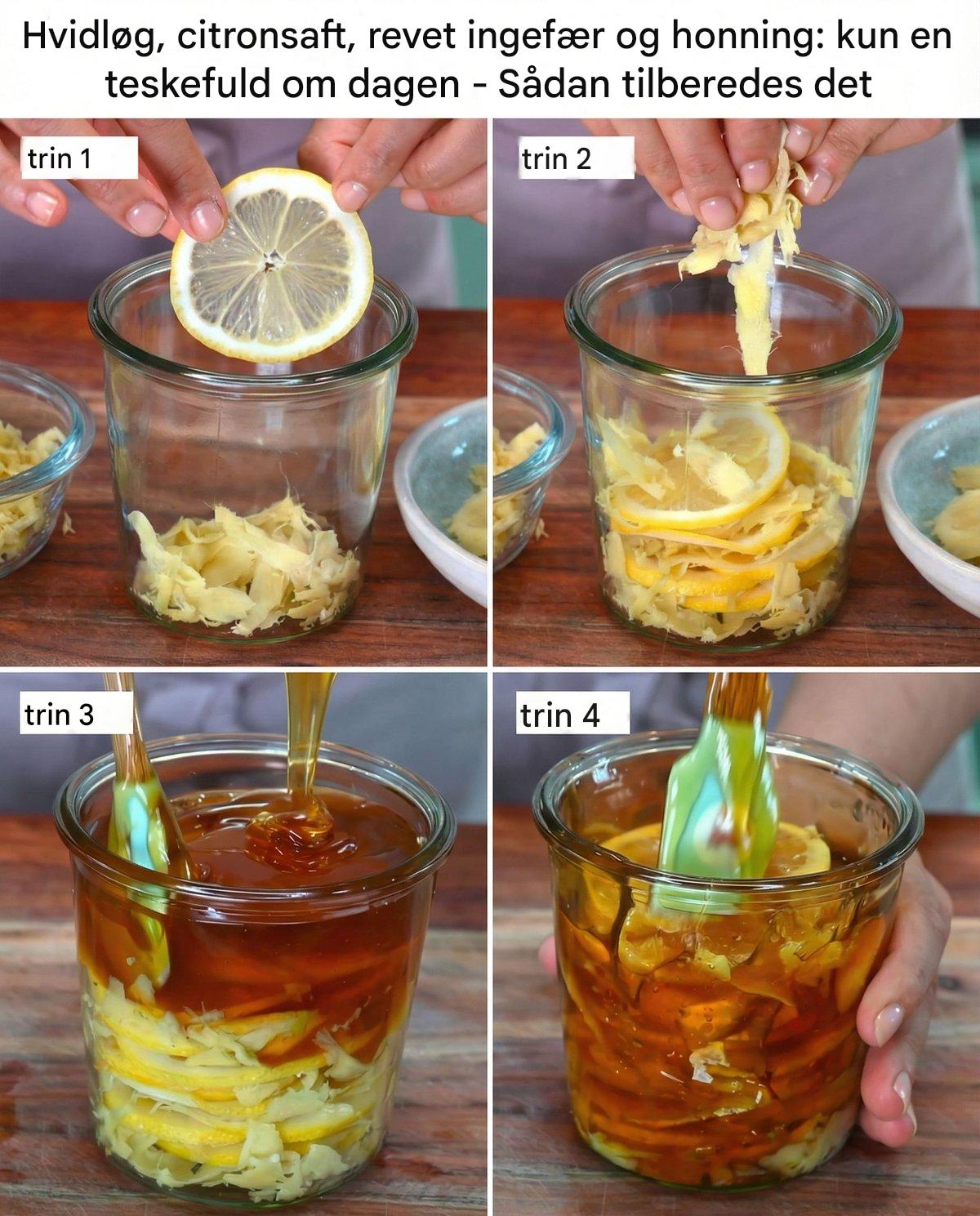 Hvidløg, citronsaft, revet ingefær og honning: kun en teskefuld om dagen - Sådan tilberedes det

trin 1

trin 2

trin 3

trin 4