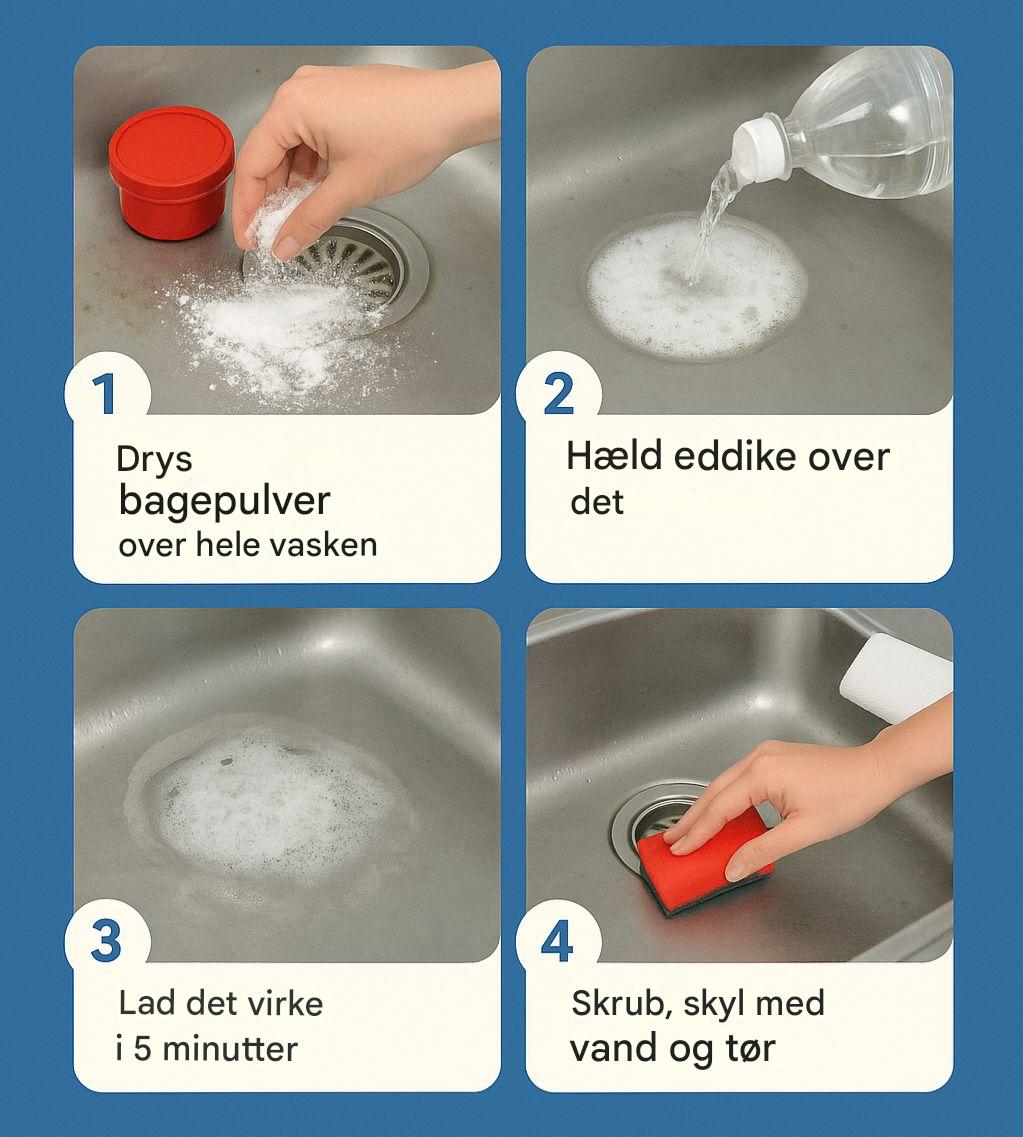 1

Drys bagepulver over hele vasken

2

Hæld eddike over det

3

Lad det virke i 5 minutter

4

Skrub, skyl med vand og tør