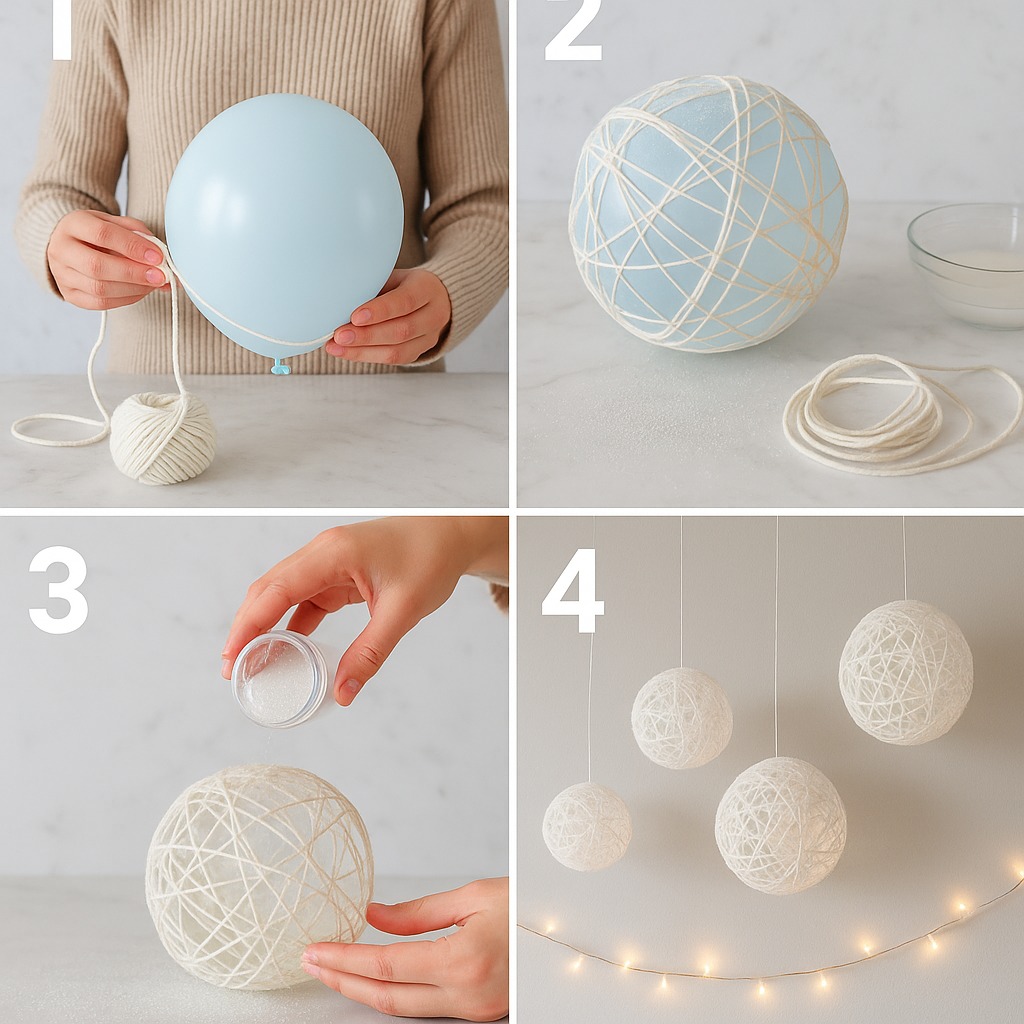 1

2

3

4